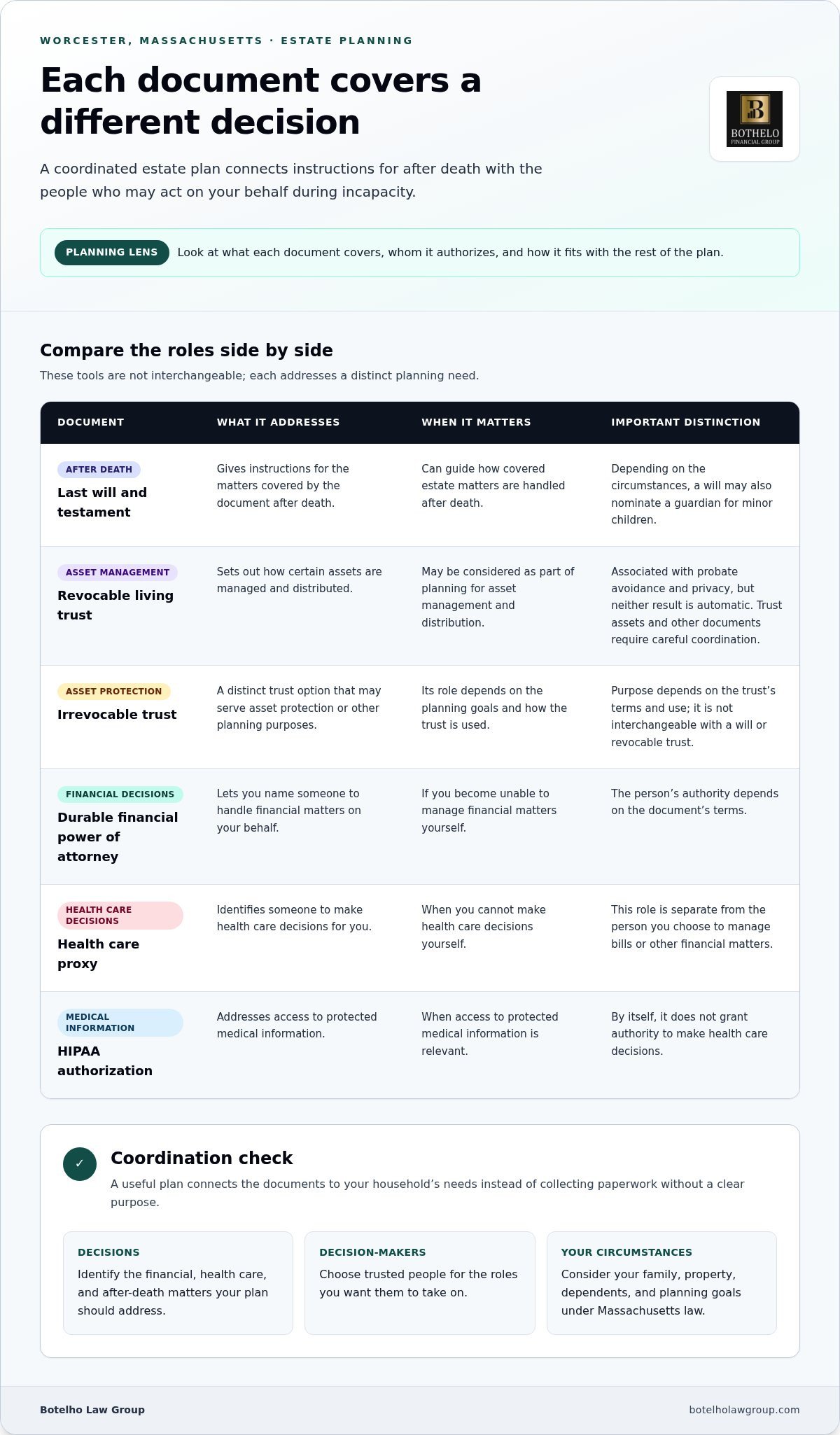 WORCESTER, MASSACHUSETTS · ESTATE PLANNING

Each document covers a different decision

BOTHELO
FINANCIAL GROUP

A coordinated estate plan connects instructions for after death with the people who may act on your behalf during incapacity.

PLANNING LENS Look at what each document covers, whom it authorizes, and how it fits with the rest of the plan.

Compare the roles side by side

These tools are not interchangeable; each addresses a distinct planning need.

| DOCUMENT | WHAT IT ADDRESSES | WHEN IT MATTERS | IMPORTANT DISTINCTION |
|---|---|---|---|
| AFTER DEATH Last will and testament | Gives instructions for the matters covered by the document after death. | Can guide how covered estate matters are handled after death. | Depending on the circumstances, a will may also nominate a guardian for minor children. |
| ASSET MANAGEMENT Revocable living trust | Sets out how certain assets are managed and distributed. | May be considered as part of planning for asset management and distribution. | Associated with probate avoidance and privacy, but neither result is automatic. Trust assets and other documents require careful coordination. |
| ASSET PROTECTION Irrevocable trust | A distinct trust option that may serve asset protection or other planning purposes. | Its role depends on the planning goals and how the trust is used. | Purpose depends on the trust's terms and use; it is not interchangeable with a will or revocable trust. |
| FINANCIAL DECISIONS Durable financial power of attorney | Lets you name someone to handle financial matters on your behalf. | If you become unable to manage financial matters yourself. | The person's authority depends on the document's terms. |
| HEALTH CARE DECISIONS Health care proxy | Identifies someone to make health care decisions for you. | When you cannot make health care decisions yourself. | This role is separate from the person you choose to manage bills or other financial matters. |
| MEDICAL INFORMATION HIPAA authorization | Addresses access to protected medical information. | When access to protected medical information is relevant. | By itself, it does not grant authority to make health care decisions. |

✓

Coordination check

A useful plan connects the documents to your household's needs instead of collecting paperwork without a clear purpose.

DECISIONS
Identify the financial, health care, and after-death matters your plan should address.

DECISION-MAKERS
Choose trusted people for the roles you want them to take on.

YOUR CIRCUMSTANCES
Consider your family, property, dependents, and planning goals under Massachusetts law.

Botelho Law Group

botelholawgroup.com